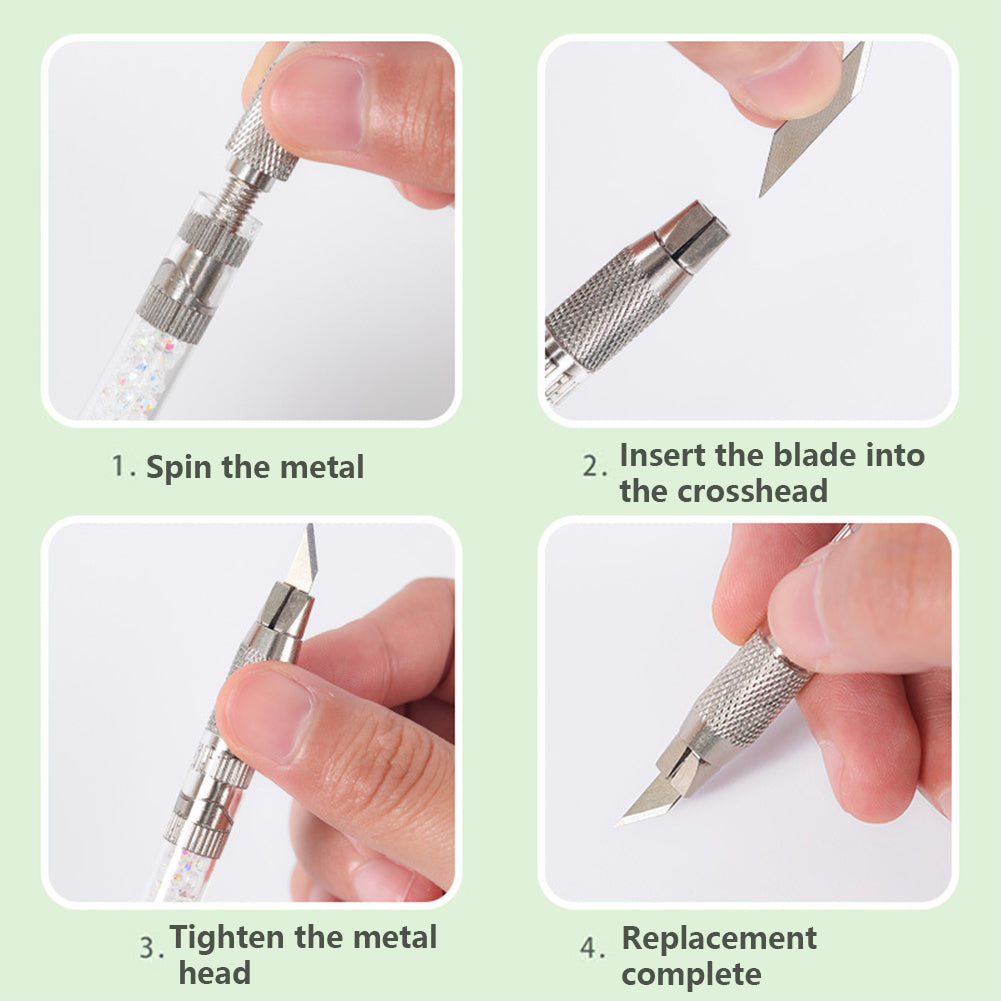 1. Spin the metal

2. Insert the blade into the crosshead

3. Tighten the metal head

4. Replacement complete