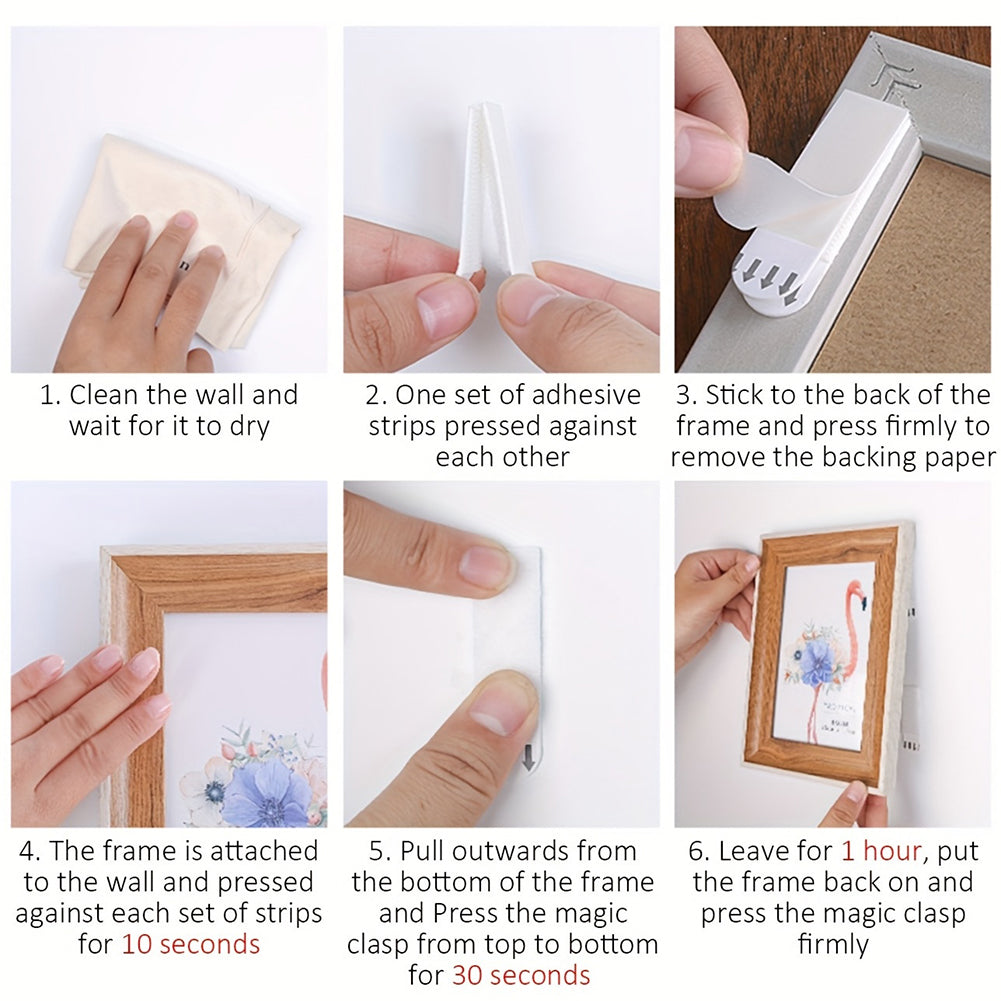 1. Clean the wall and wait for it to dry

2. One set of adhesive strips pressed against each other

3. Stick to the back of the frame and press firmly to remove the backing paper

4. The frame is attached to the wall and pressed against each set of strips for 10 seconds

5. Pull outwards from the bottom of the frame and Press the magic clasp from top to bottom for 30 seconds

6. Leave for 1 hour, put the frame back on and press the magic clasp firmly