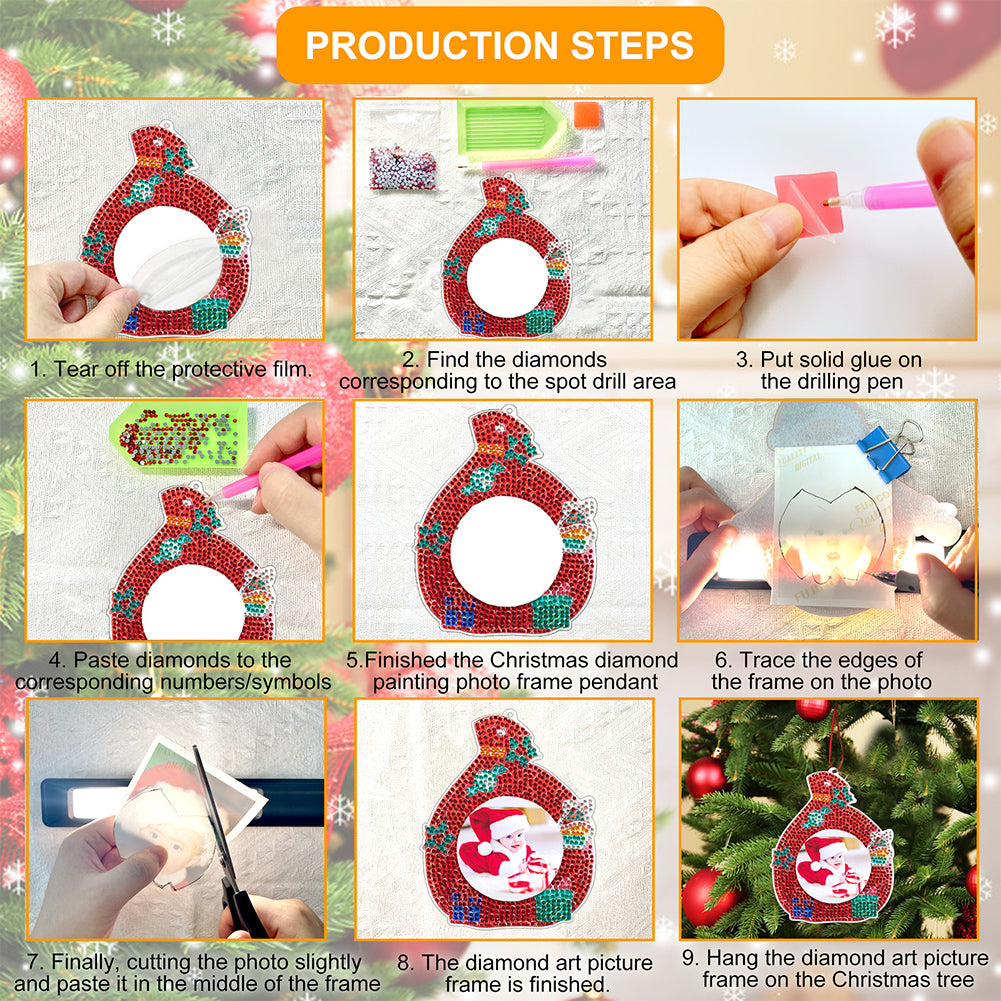 PRODUCTION STEPS

1. Tear off the protective film.

2. Find the diamonds corresponding to the spot drill area

3. Put solid glue on the drilling pen

4. Paste diamonds to the corresponding numbers/symbols

5.Finished the Christmas diamond painting photo frame pendant

6. Trace the edges of the frame on the photo

7. Finally, cutting the photo slightly and paste it in the middle of the frame

8. The diamond art picture frame is finished.

9. Hang the diamond art picture frame on the Christmas tree