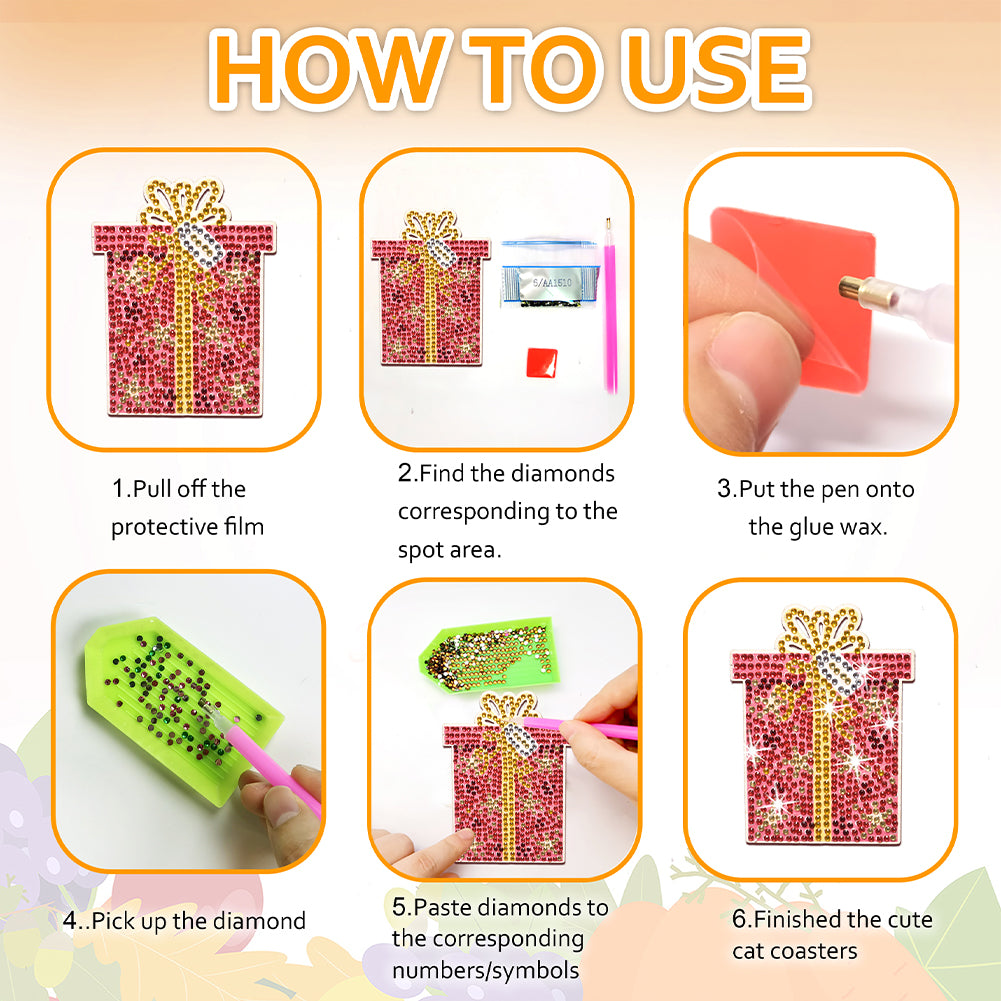 HOW TO USE

5/AA1510

1.Pull off the protective film

2.Find the diamonds corresponding to the spot area.

3.Put the pen onto the glue wax.

4..Pick up the diamond

5.Paste diamonds to the corresponding numbers/symbols

6.Finished the cute cat coasters