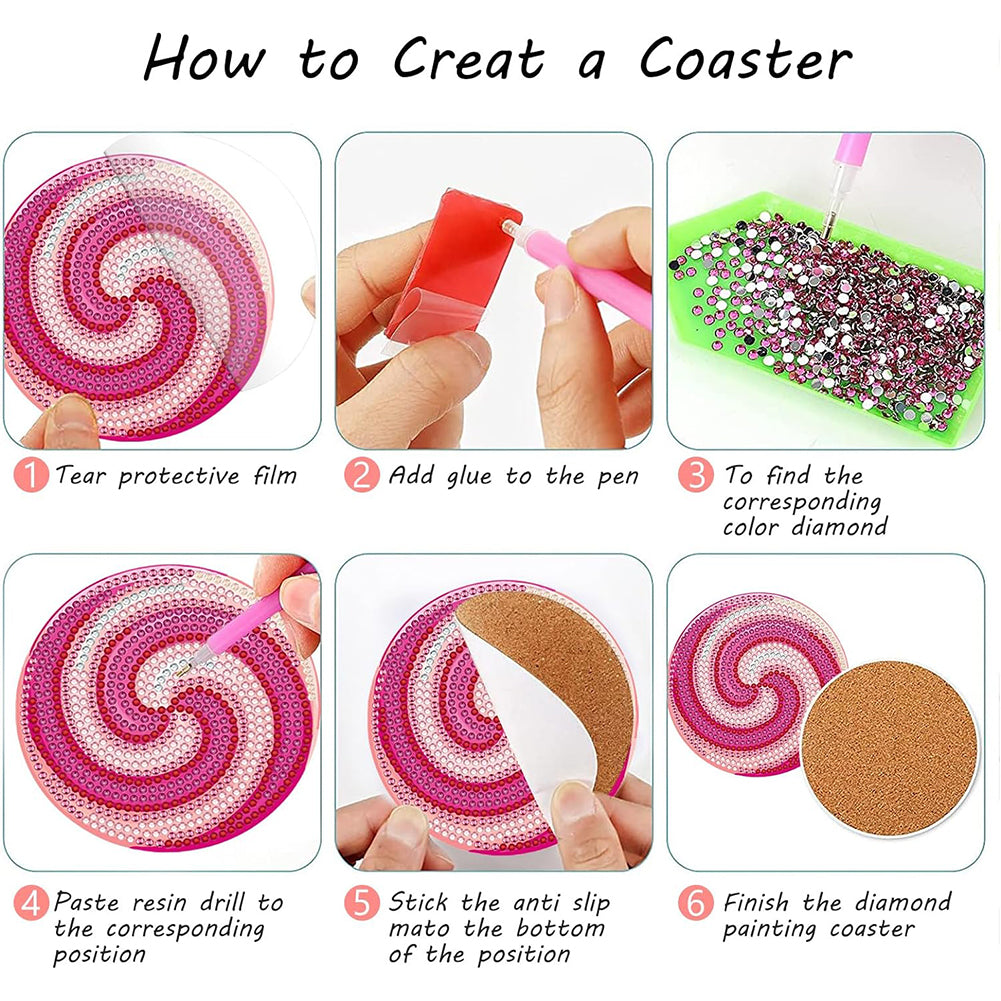 How to Creat a Coaster

1 Tear protective film

2 Add glue to the pen

3 To find the corresponding color diamond

4 Paste resin drill to the corresponding position

5 Stick the anti slip mato the bottom of the position

6 Finish the diamond painting coaster