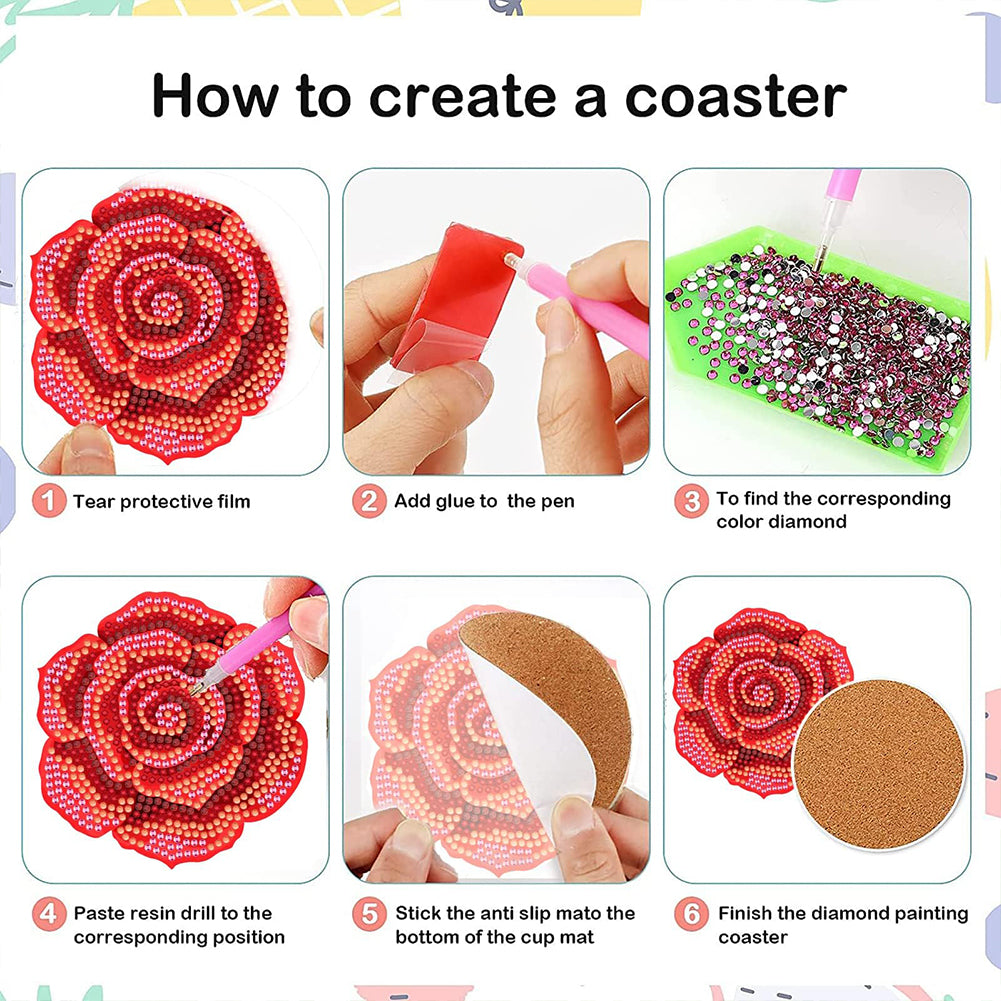 How to create a coaster

1 Tear protective film

2 Add glue to the pen

3 To find the corresponding color diamond

4 Paste resin drill to the corresponding position

5 Stick the anti slip mato the bottom of the cup mat

6 Finish the diamond painting coaster