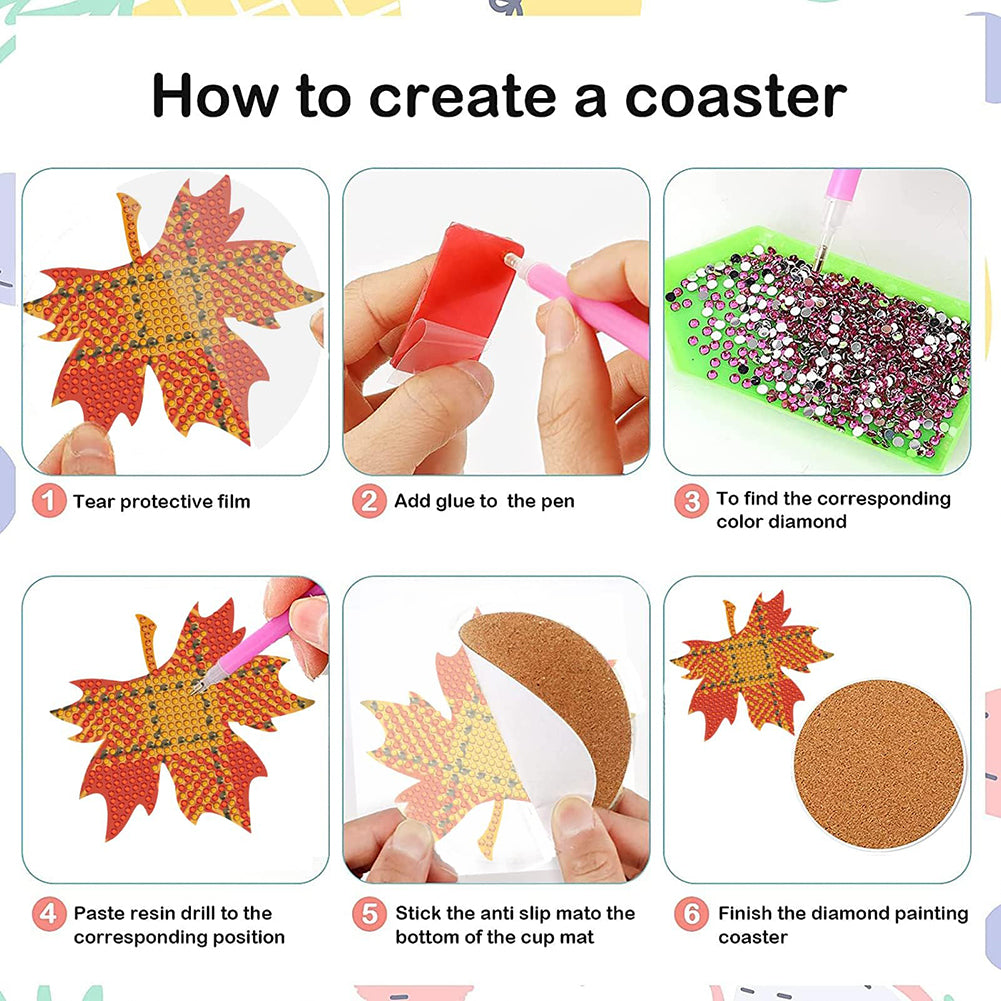 How to create a coaster

1 Tear protective film

2 Add glue to the pen

3 To find the corresponding color diamond

4 Paste resin drill to the corresponding position

5 Stick the anti slip mato the bottom of the cup mat

6 Finish the diamond painting coaster