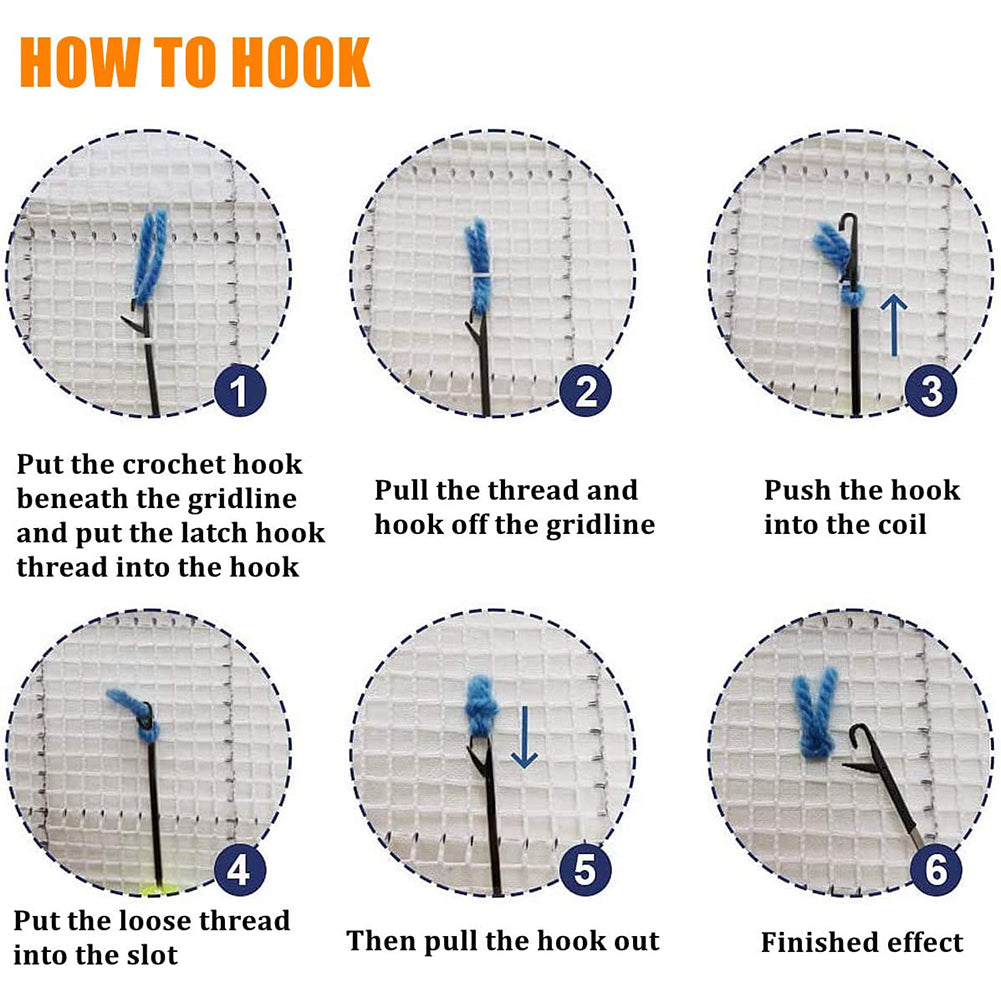 HOW TO HOOK

1

Put the crochet hook beneath the gridline and put the latch hook thread into the hook

2

Pull the thread and hook off the gridline

3

Push the hook into the coil

4

Put the loose thread into the slot

5

Then pull the hook out

6

Finished effect