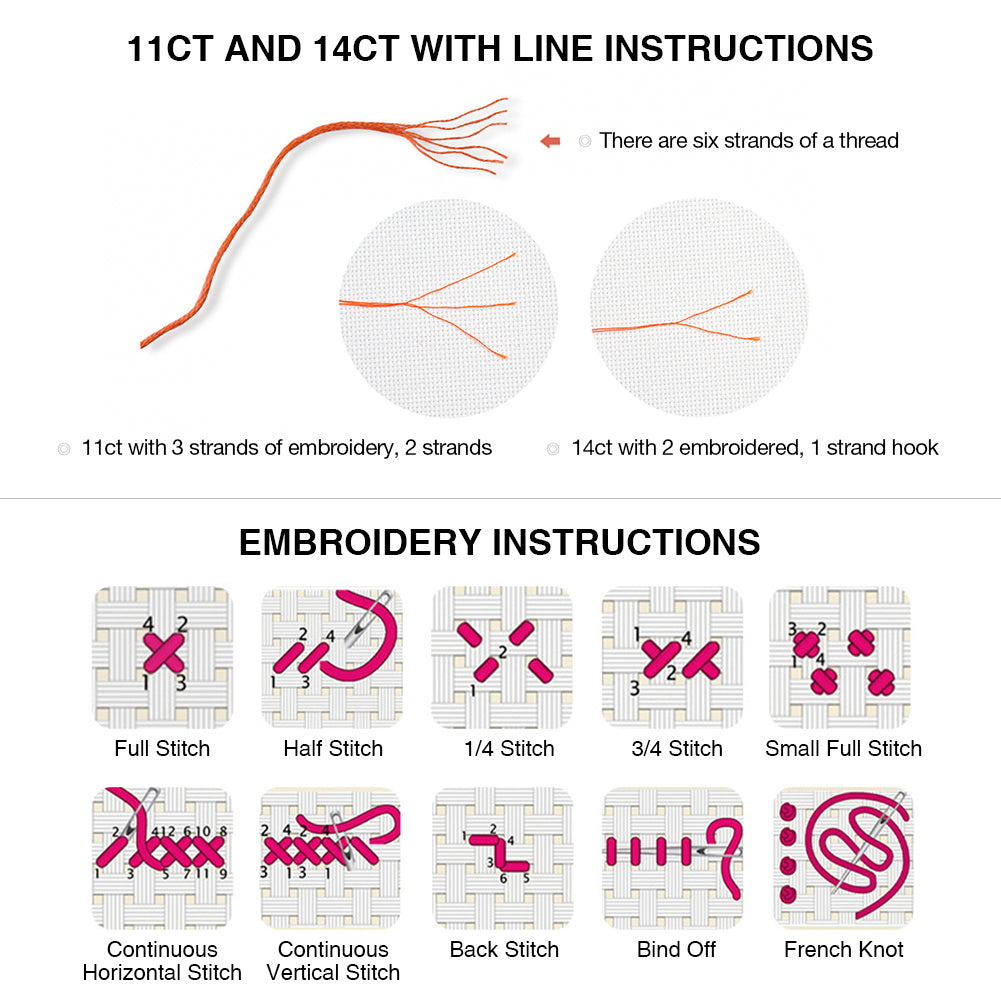 11CT AND 14CT WITH LINE INSTRUCTIONS

There are six strands of a thread

11ct with 3 strands of embroidery, 2 strands

14ct with 2 embroidered, 1 strand hook

EMBROIDERY INSTRUCTIONS

4 2 1 3
Full Stitch

2 4 1 3
Half Stitch

2 1
1/4 Stitch

1 4 2 3
3/4 Stitch

3 2 1 4
Small Full Stitch

2 4 12 6 10 8 1 3 5 7 11 9
Continuous Horizontal Stitch

2 4 2 4 3 1 3 1
Continuous Vertical Stitch

1 2 4 3 6 5
Back Stitch

Bind Off

French Knot