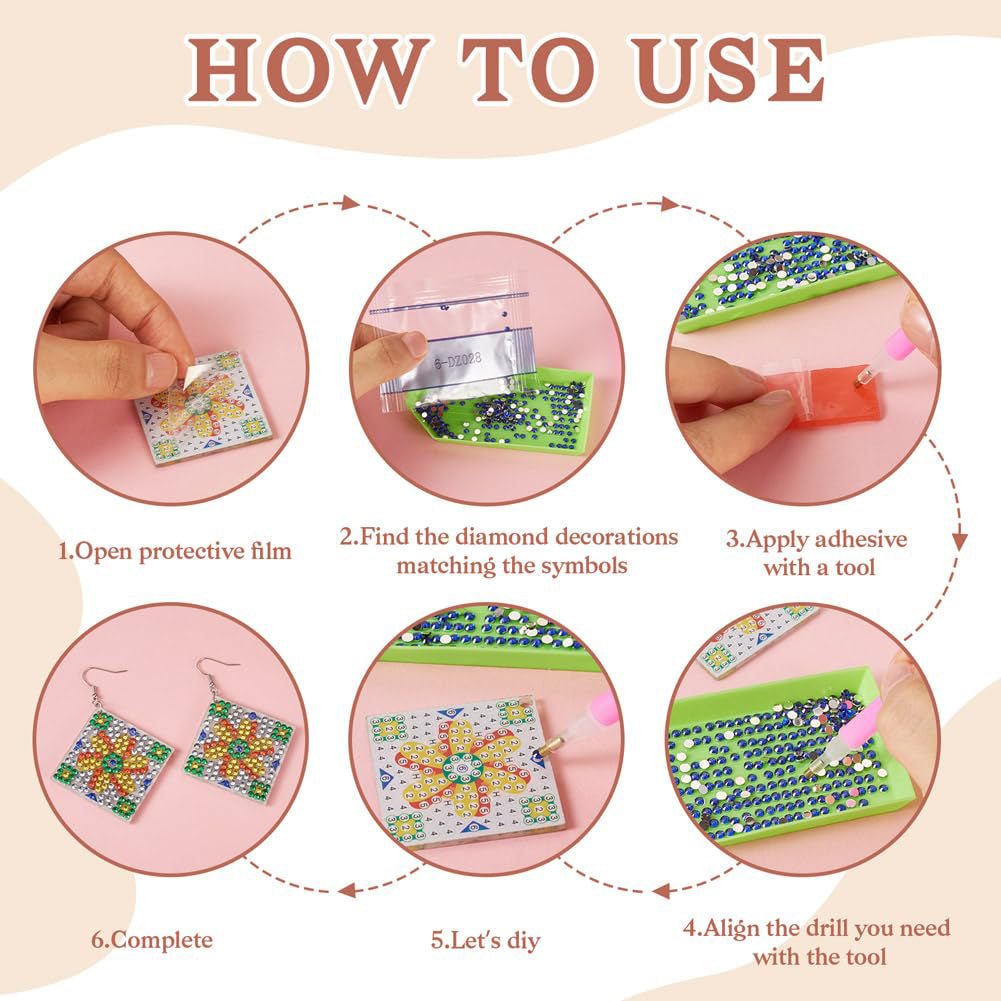 HOW TO USE

6-DZ028

1.Open protective film

2.Find the diamond decorations matching the symbols

3.Apply adhesive with a tool

6.Complete

5.Let's diy

4.Align the drill you need with the tool