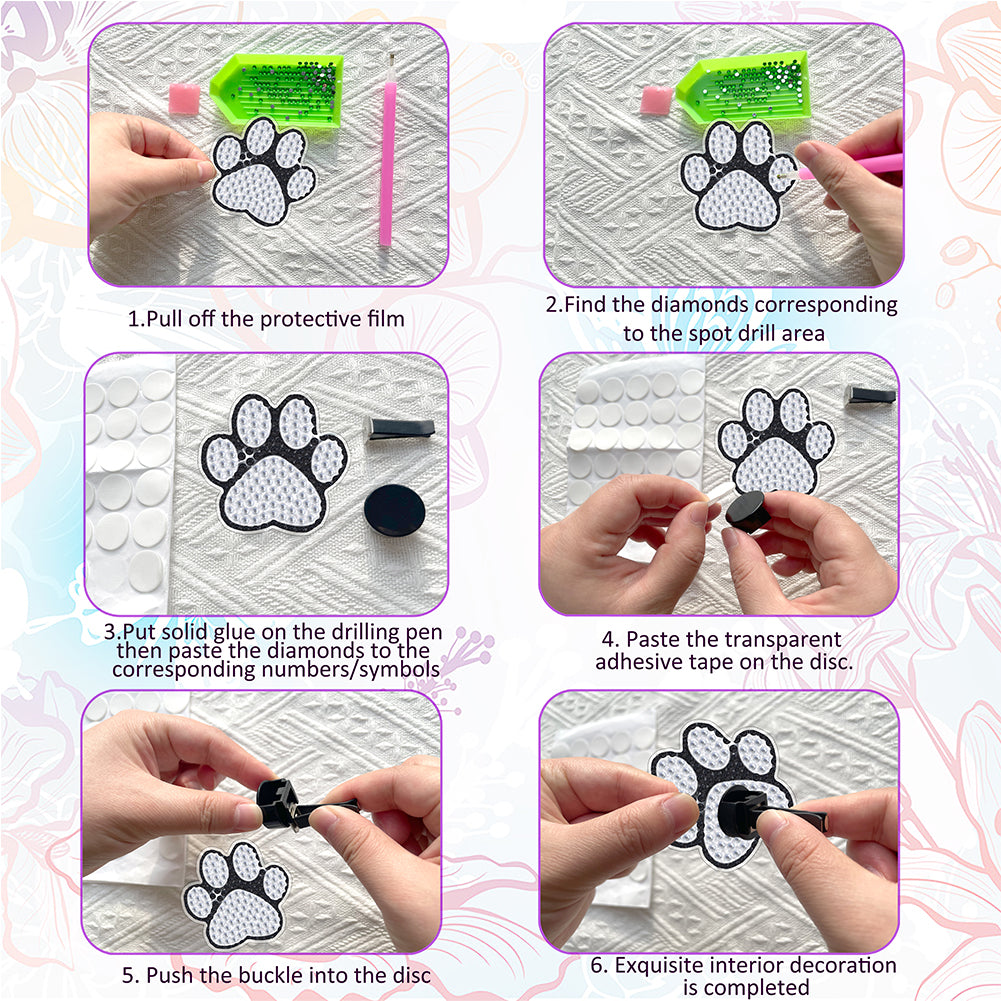 1.Pull off the protective film

2.Find the diamonds corresponding to the spot drill area

3.Put solid glue on the drilling pen then paste the diamonds to the corresponding numbers/symbols

4. Paste the transparent adhesive tape on the disc.

5. Push the buckle into the disc

6. Exquisite interior decoration is completed