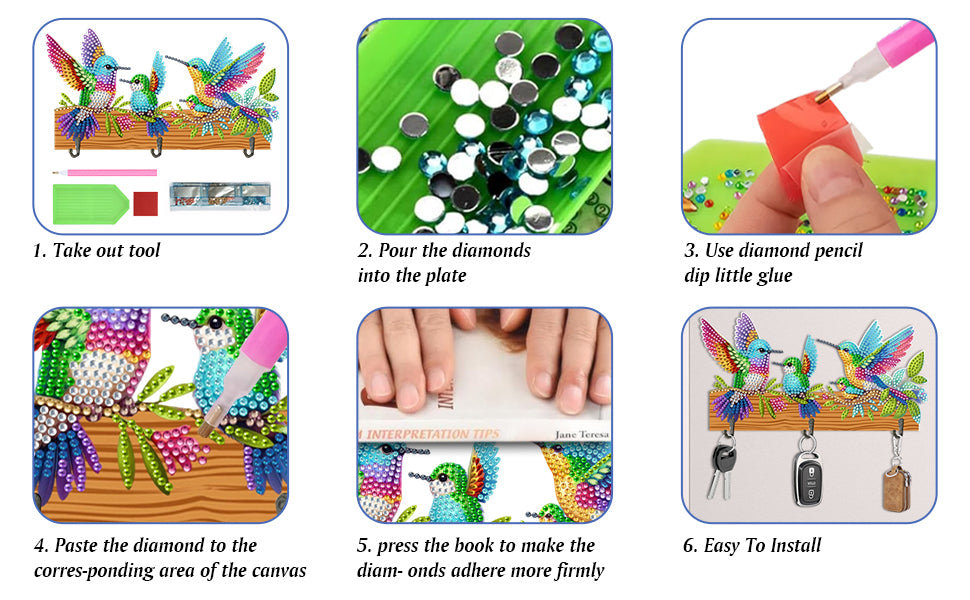 1. Take out tool

2. Pour the diamonds into the plate

3. Use diamond pencil dip little glue

INTERPRETATION TIPS

Jane Teresa

4. Paste the diamond to the corres-ponding area of the canvas

5. press the book to make the diam- onds adhere more firmly

6. Easy To Install