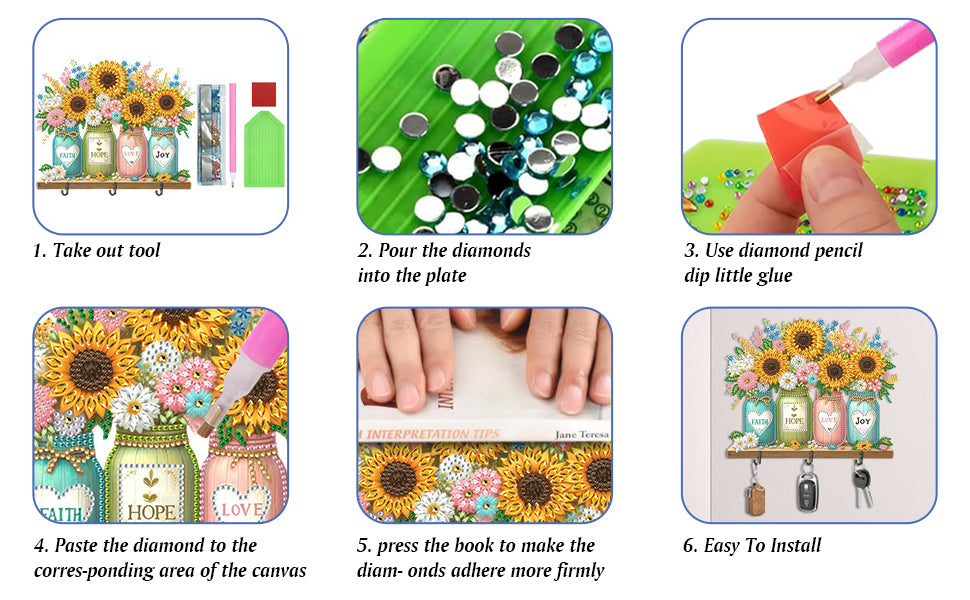 FAITH HOPE LOVE JOY

1. Take out tool

2. Pour the diamonds into the plate

3. Use diamond pencil dip little glue

FAITH HOPE LOVE

4. Paste the diamond to the corres-ponding area of the canvas

INTERPRETATION TIPS Jane Teresa

5. press the book to make the diam- onds adhere more firmly

FAITH HOPE LOVE JOY

6. Easy To Install