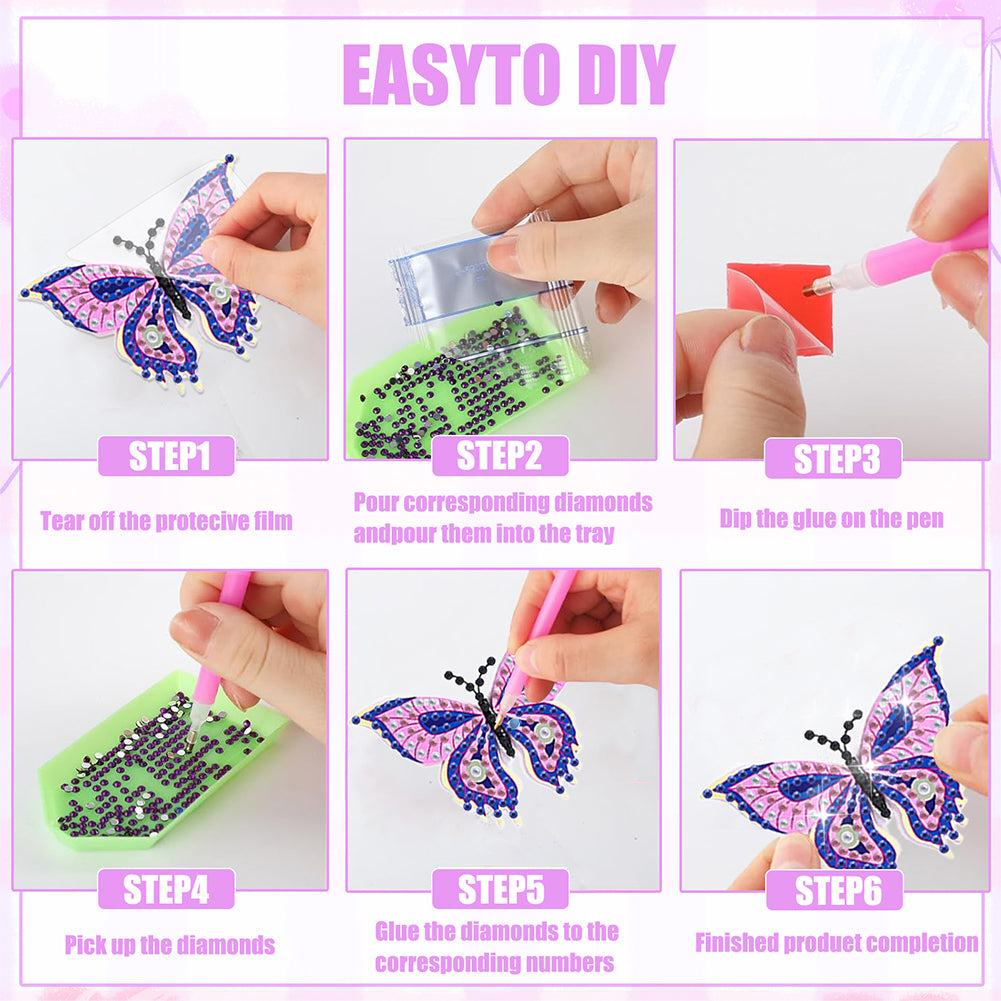 EASYTO DIY

STEP1

Tear off the protecive film

STEP2

Pour corresponding diamonds andpour them into the tray

STEP3

Dip the glue on the pen

STEP4

Pick up the diamonds

STEP5

Glue the diamonds to the corresponding numbers

STEP6

Finished produet completion