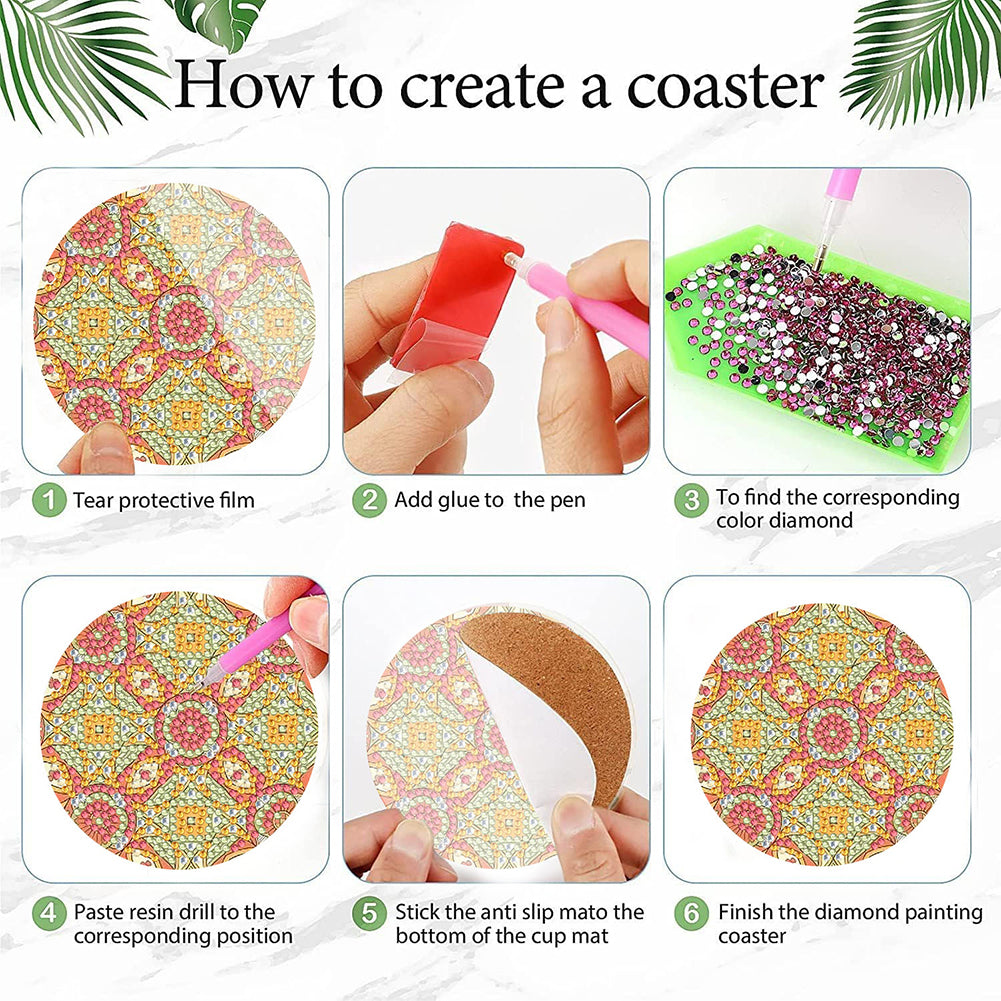 How to create a coaster

1 Tear protective film

2 Add glue to the pen

3 To find the corresponding color diamond

4 Paste resin drill to the corresponding position

5 Stick the anti slip mato the bottom of the cup mat

6 Finish the diamond painting coaster