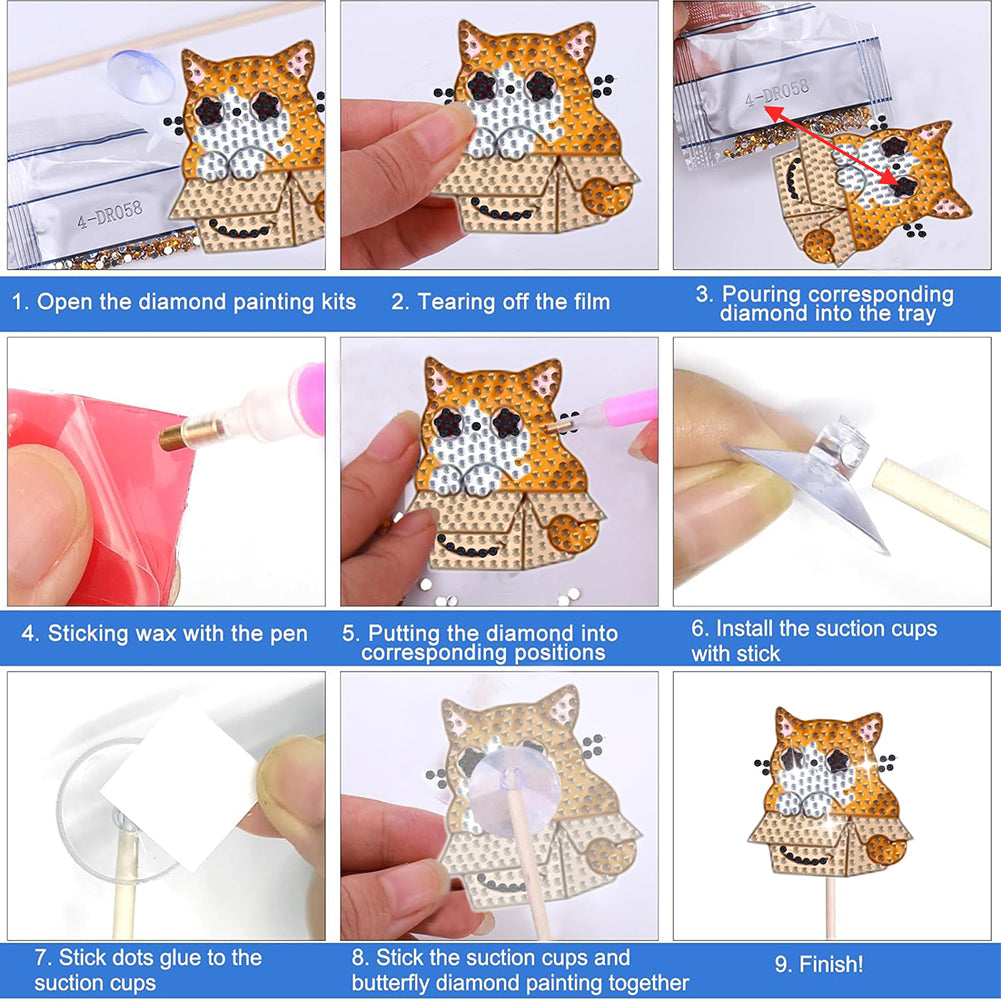 4-DR058

4-DR058

1. Open the diamond painting kits

2. Tearing off the film

3. Pouring corresponding diamond into the tray

4. Sticking wax with the pen

5. Putting the diamond into corresponding positions

6. Install the suction cups with stick

7. Stick dots glue to the suction cups

8. Stick the suction cups and butterfly diamond painting together

9. Finish!