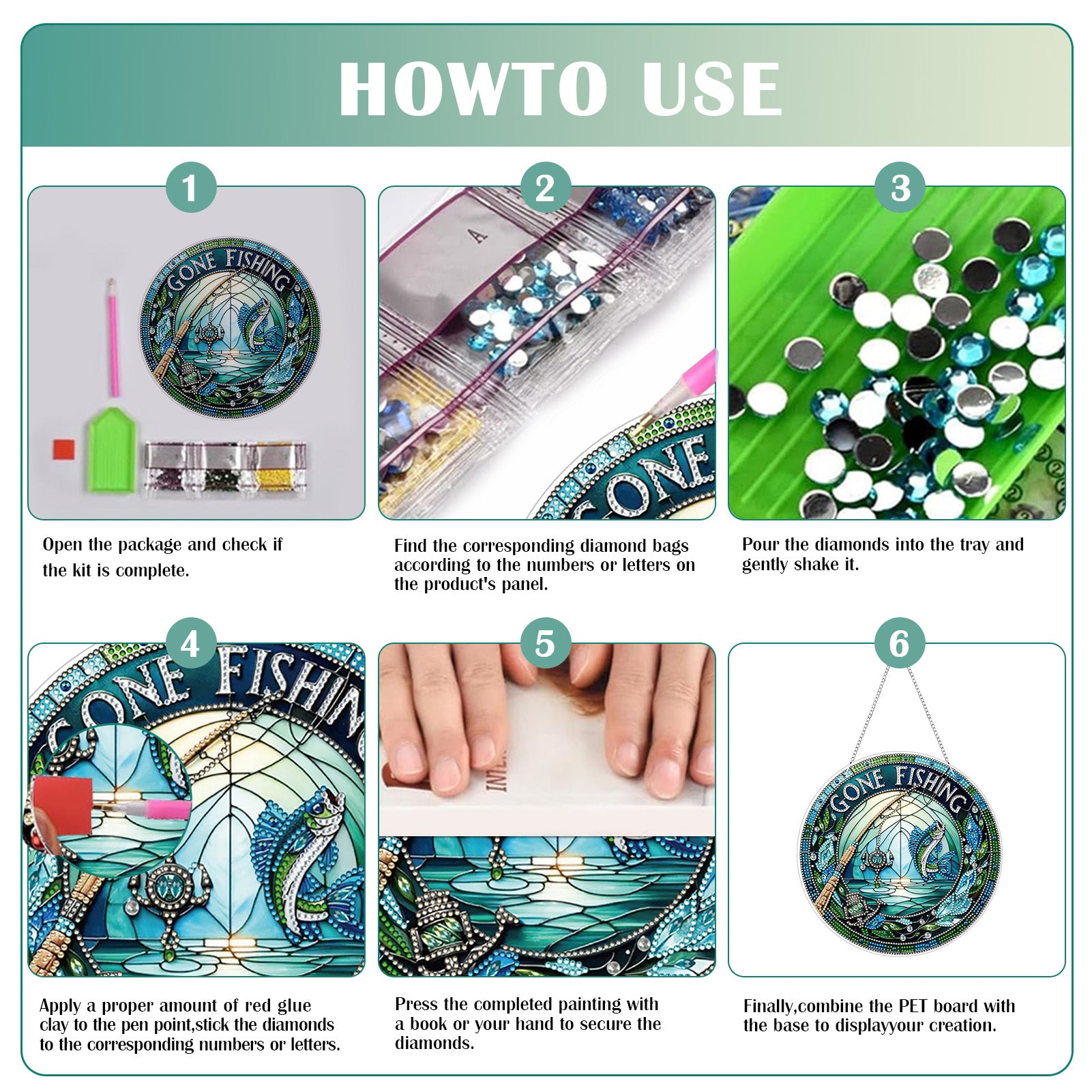 HOWTO USE

1

GONE FISHING

Open the package and check if the kit is complete.

2

A

GONE

Find the corresponding diamond bags according to the numbers or letters on the product's panel.

3

Pour the diamonds into the tray and gently shake it.

4

GONE FISHING

Apply a proper amount of red glue clay to the pen point,stick the diamonds to the corresponding numbers or letters.

5

Press the completed painting with a book or your hand to secure the diamonds.

6

GONE FISHING

Finally,combine the PET board with the base to displayyour creation.