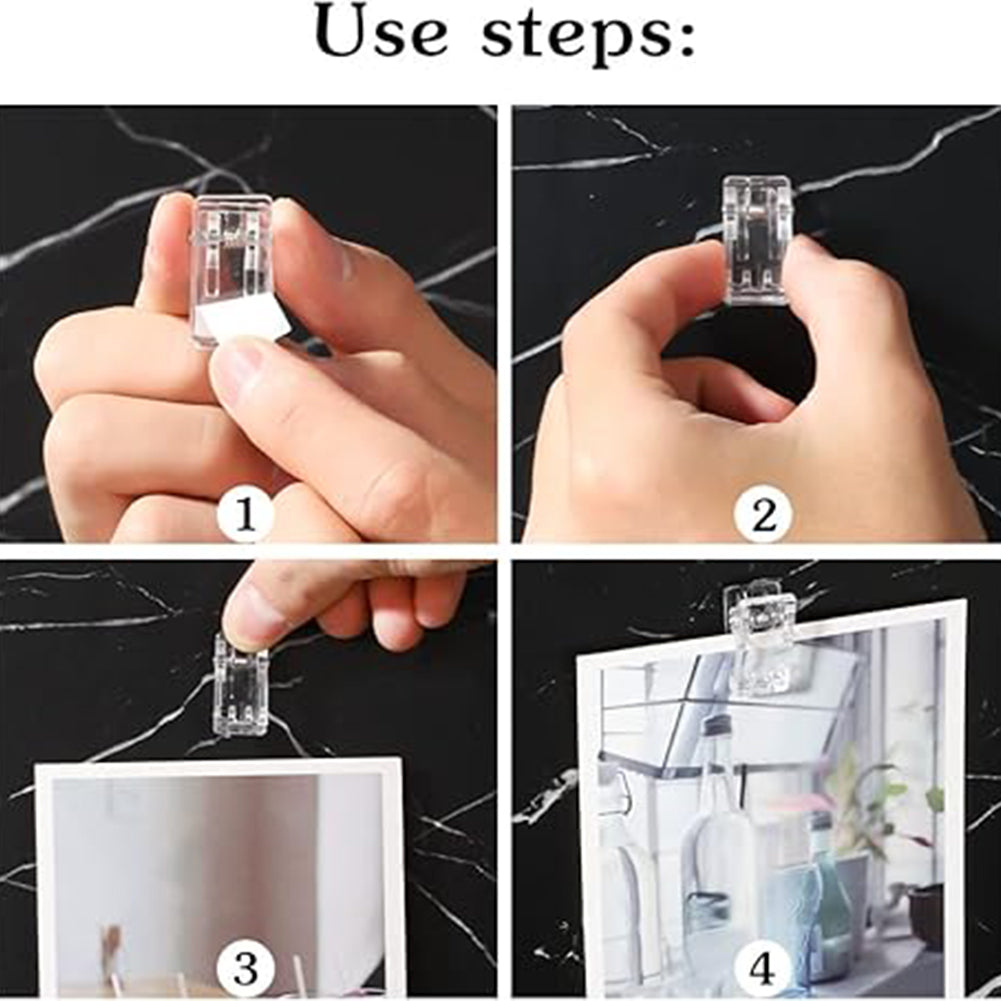 Use steps:

1

2

3

4