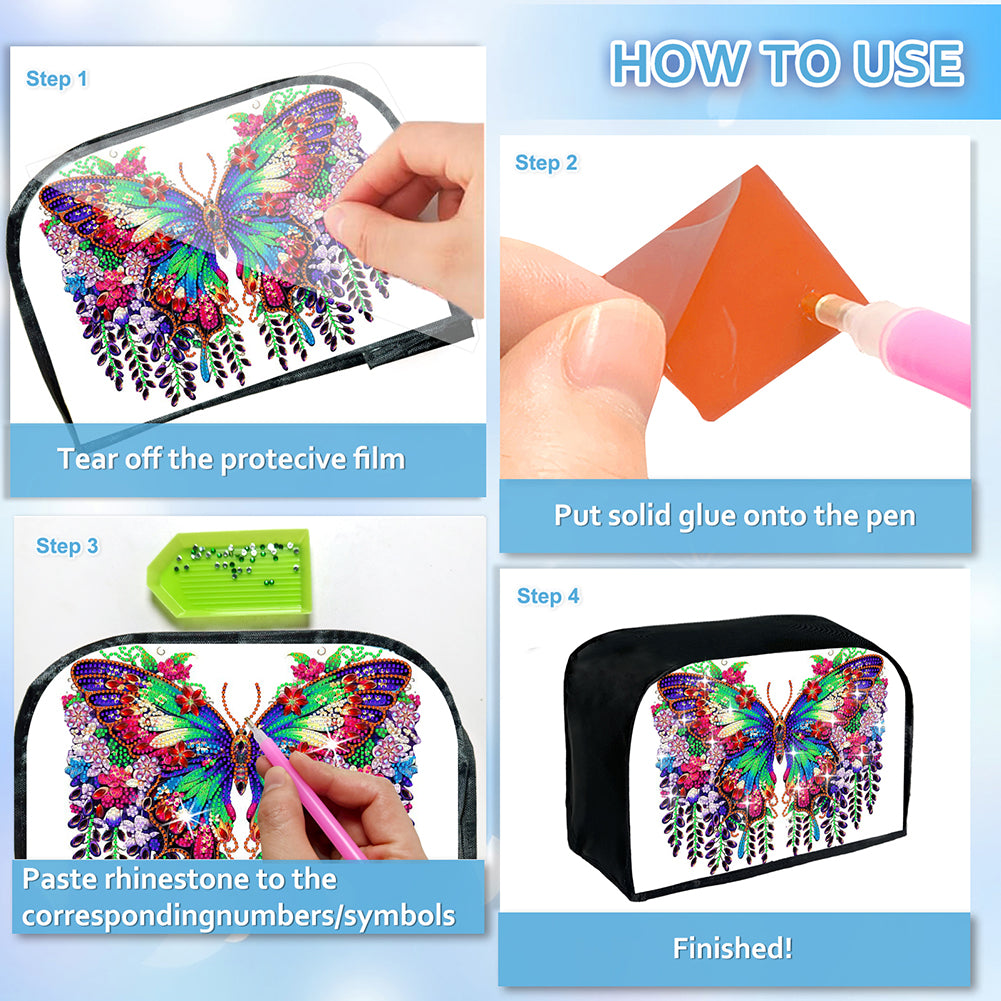 HOW TO USE

Step 1

Tear off the protecive film

Step 2

Put solid glue onto the pen

Step 3

Paste rhinestone to the correspondingnumbers/symbols

Step 4

Finished!