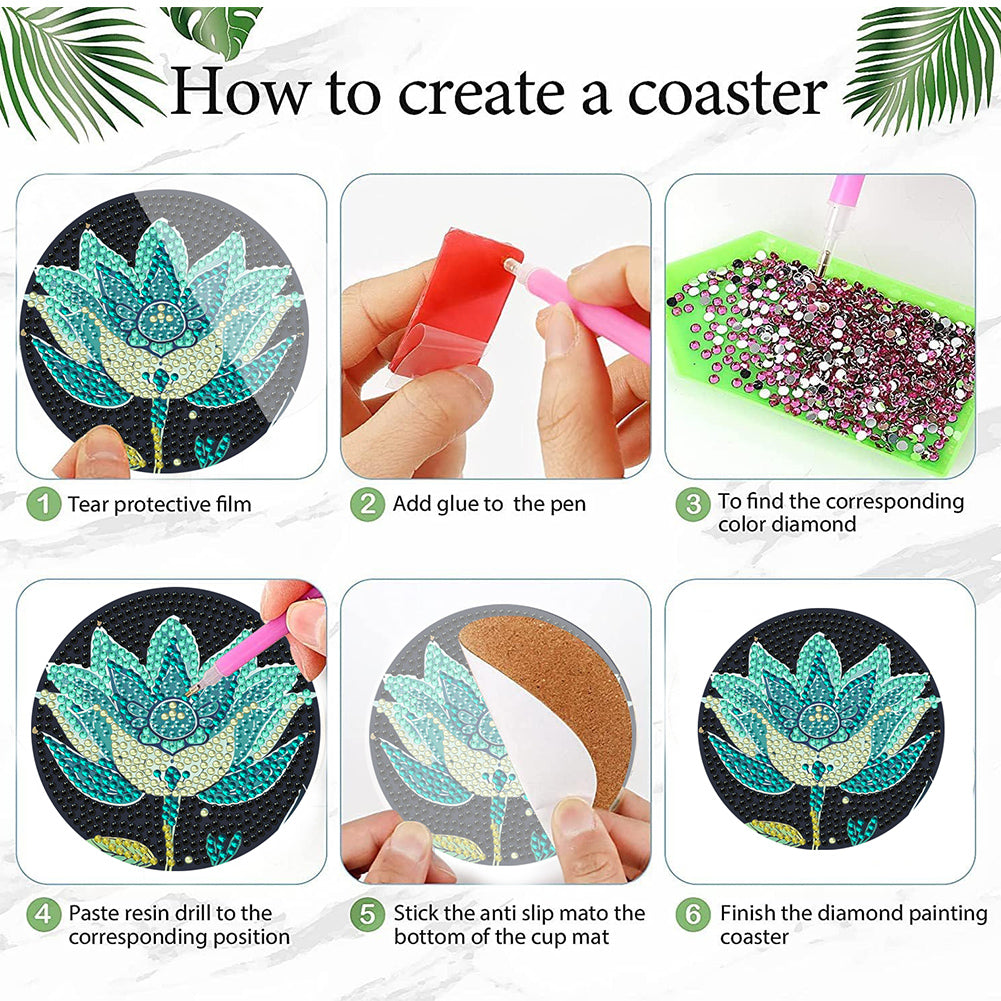 How to create a coaster

1 Tear protective film

2 Add glue to the pen

3 To find the corresponding color diamond

4 Paste resin drill to the corresponding position

5 Stick the anti slip mato the bottom of the cup mat

6 Finish the diamond painting coaster