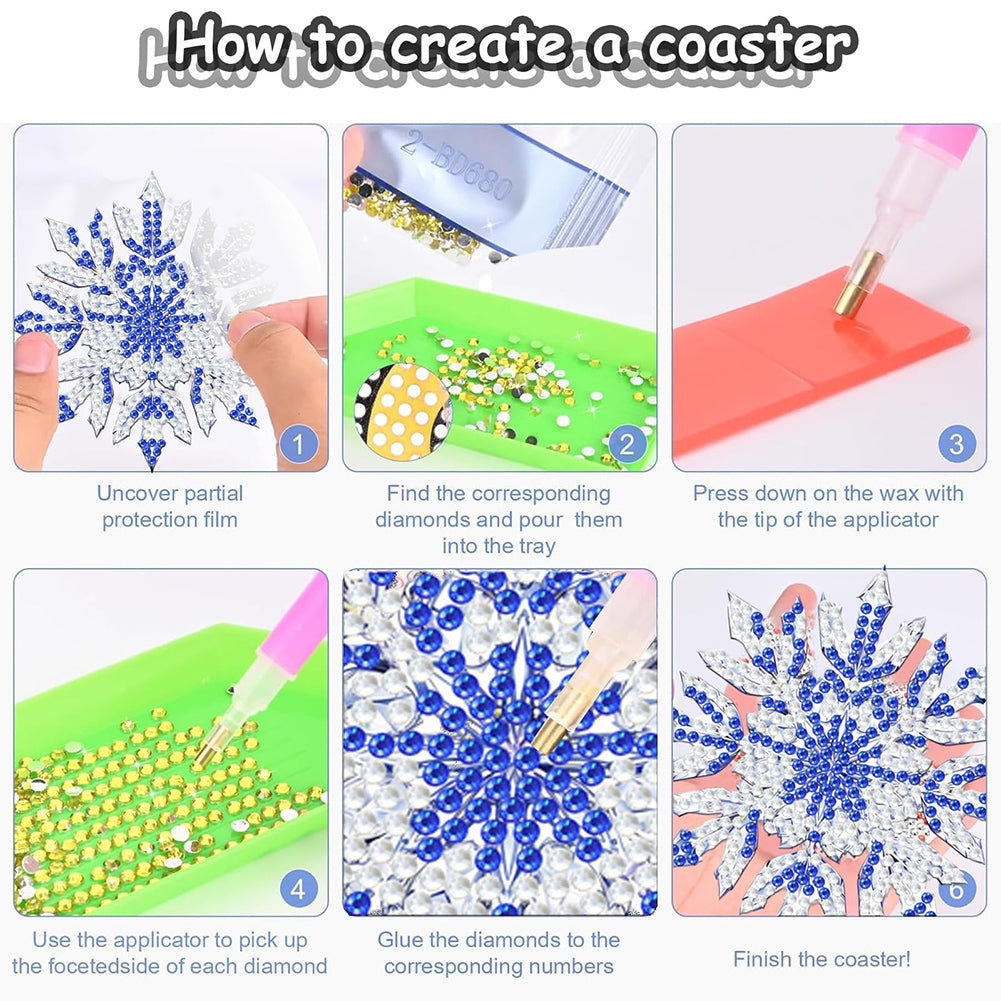 How to create a coaster

2-BD680

1

Uncover partial protection film

2

Find the corresponding diamonds and pour them into the tray

3

Press down on the wax with the tip of the applicator

4

Use the applicator to pick up the focetedside of each diamond

Glue the diamonds to the corresponding numbers

6

Finish the coaster!