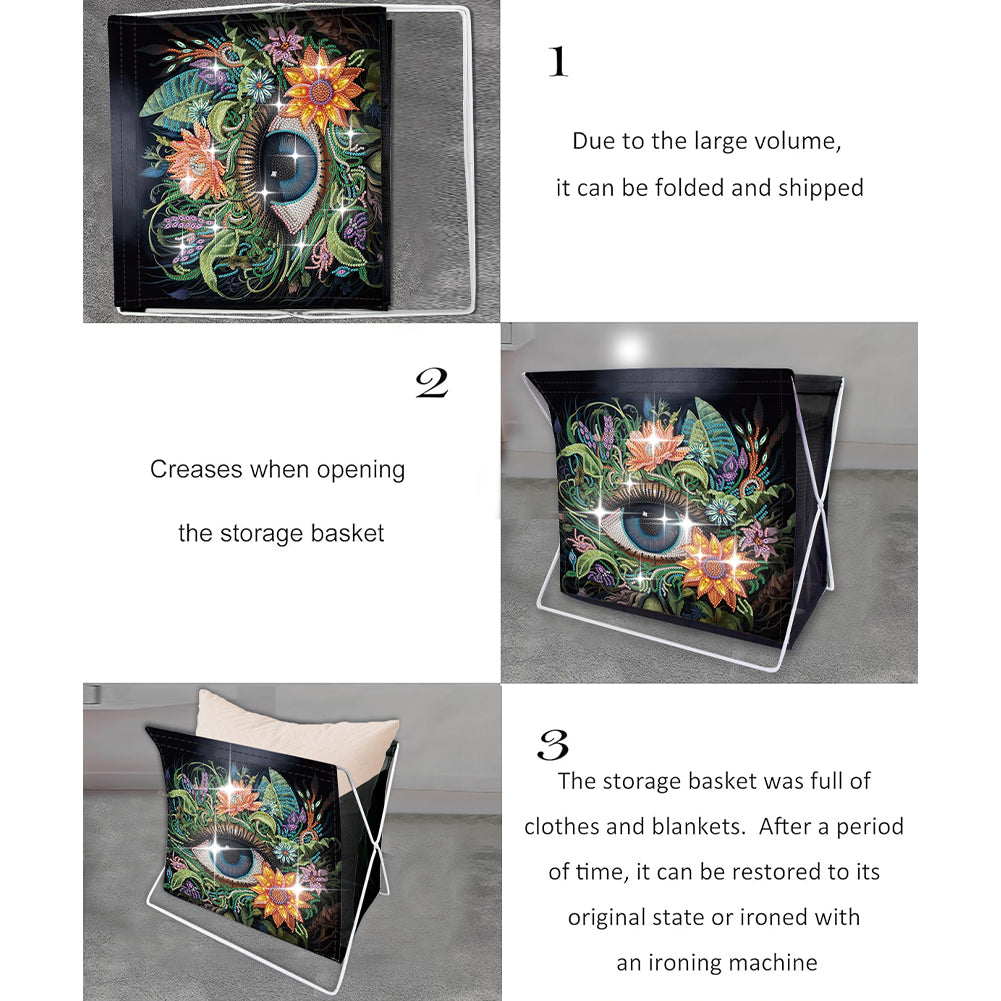 1

Due to the large volume, it can be folded and shipped

2

Creases when opening the storage basket

3

The storage basket was full of clothes and blankets. After a period of time, it can be restored to its original state or ironed with an ironing machine