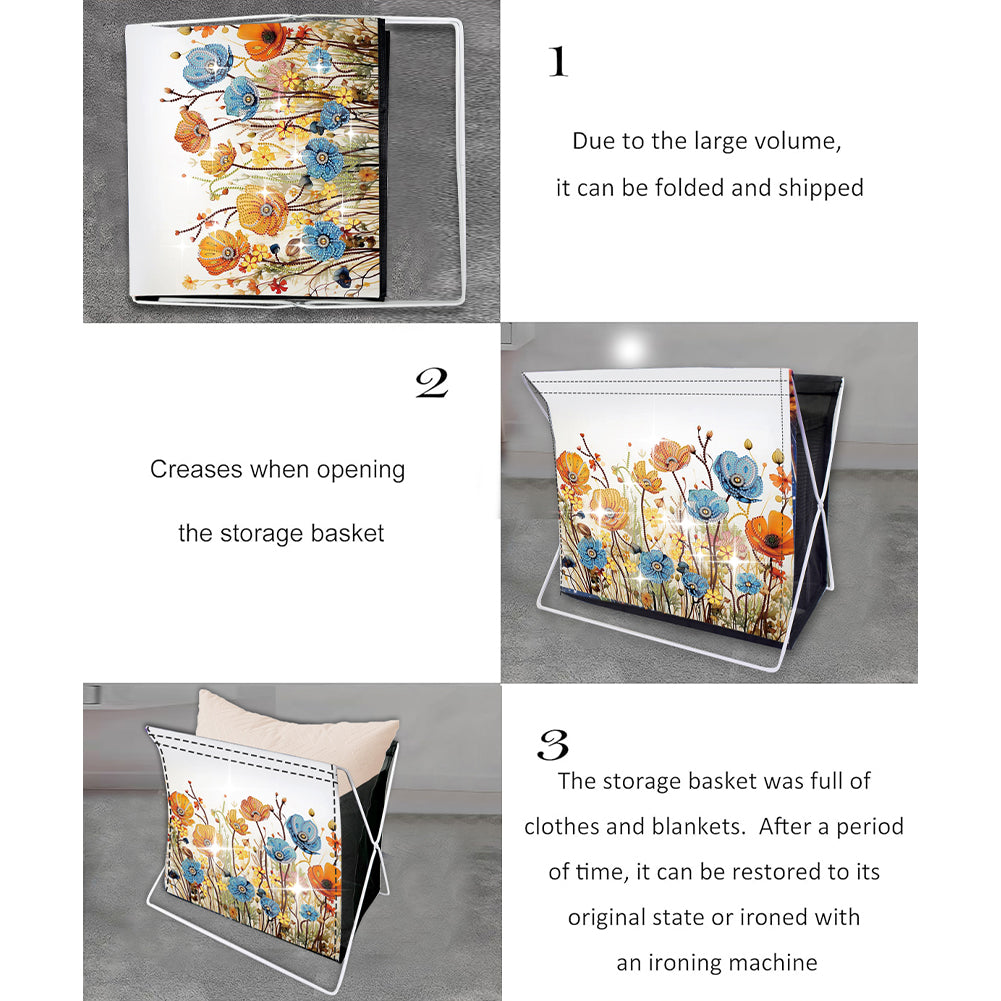 1

Due to the large volume, it can be folded and shipped

2

Creases when opening the storage basket

3

The storage basket was full of clothes and blankets. After a period of time, it can be restored to its original state or ironed with an ironing machine