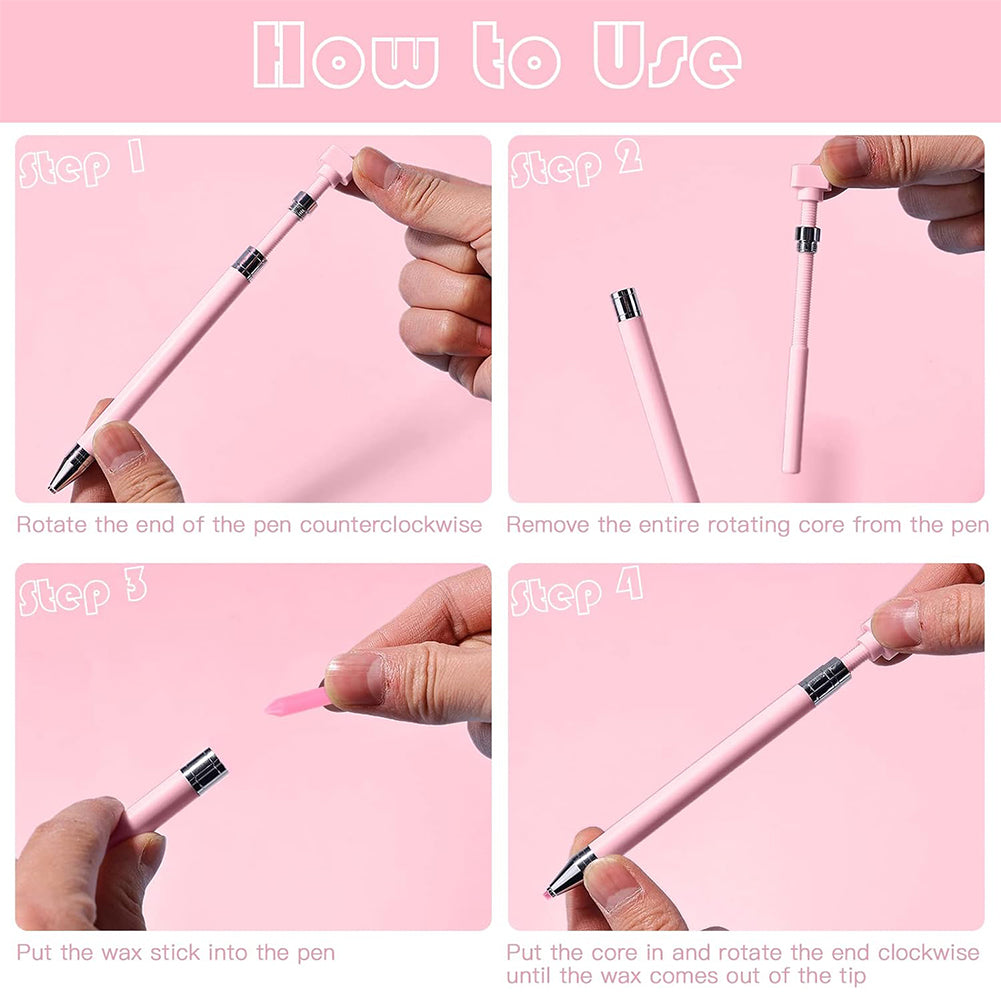 How to Use

Step 1

Rotate the end of the pen counterclockwise

Step 2

Remove the entire rotating core from the pen

Step 3

Put the wax stick into the pen

Step 4

Put the core in and rotate the end clockwise until the wax comes out of the tip