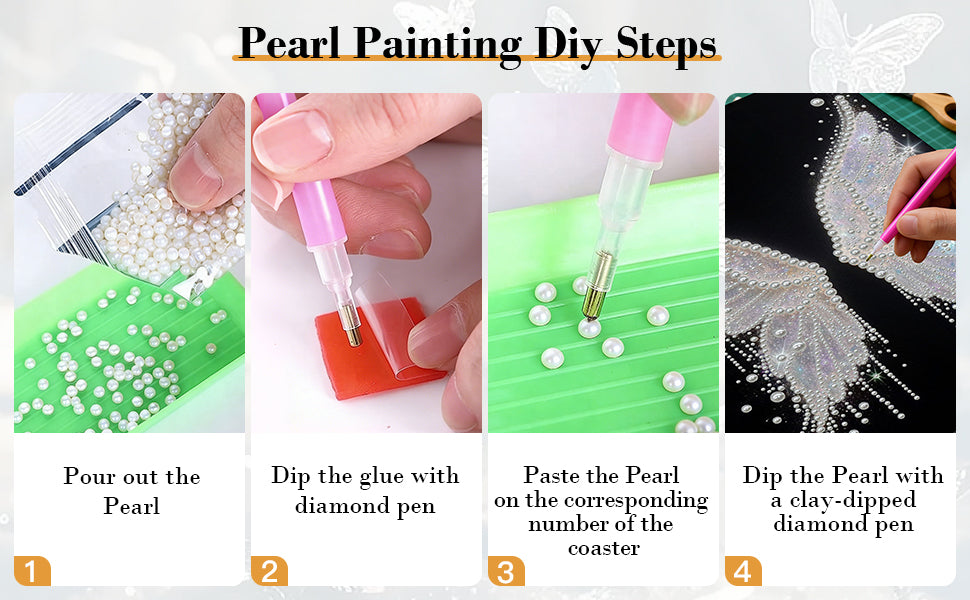 Pearl Painting Diy Steps

Pour out the Pearl

1

Dip the glue with diamond pen

2

Paste the Pearl on the corresponding number of the coaster

3

Dip the Pearl with a clay-dipped diamond pen

4