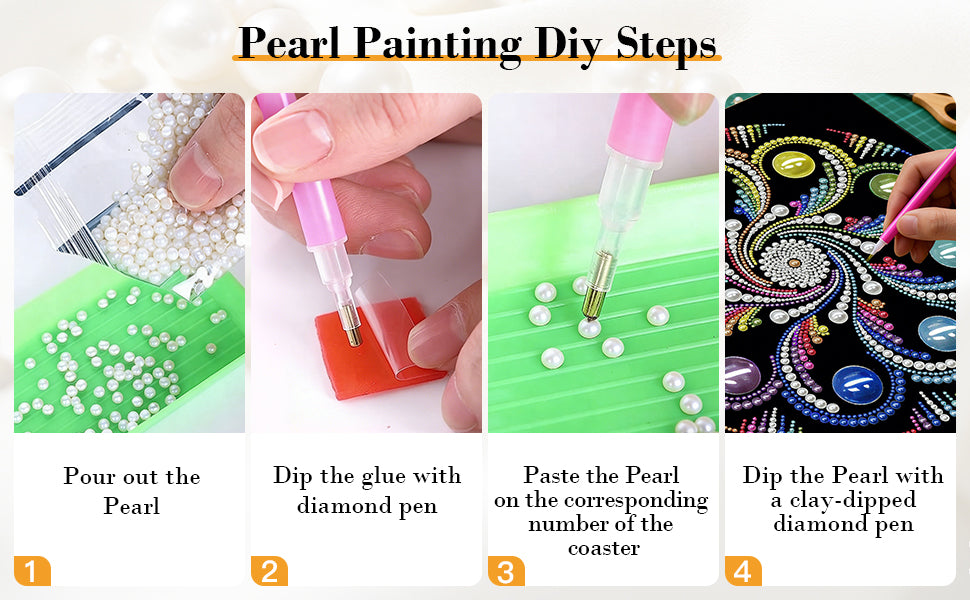 Pearl Painting Diy Steps

Pour out the Pearl

1

Dip the glue with diamond pen

2

Paste the Pearl on the corresponding number of the coaster

3

Dip the Pearl with a clay-dipped diamond pen

4