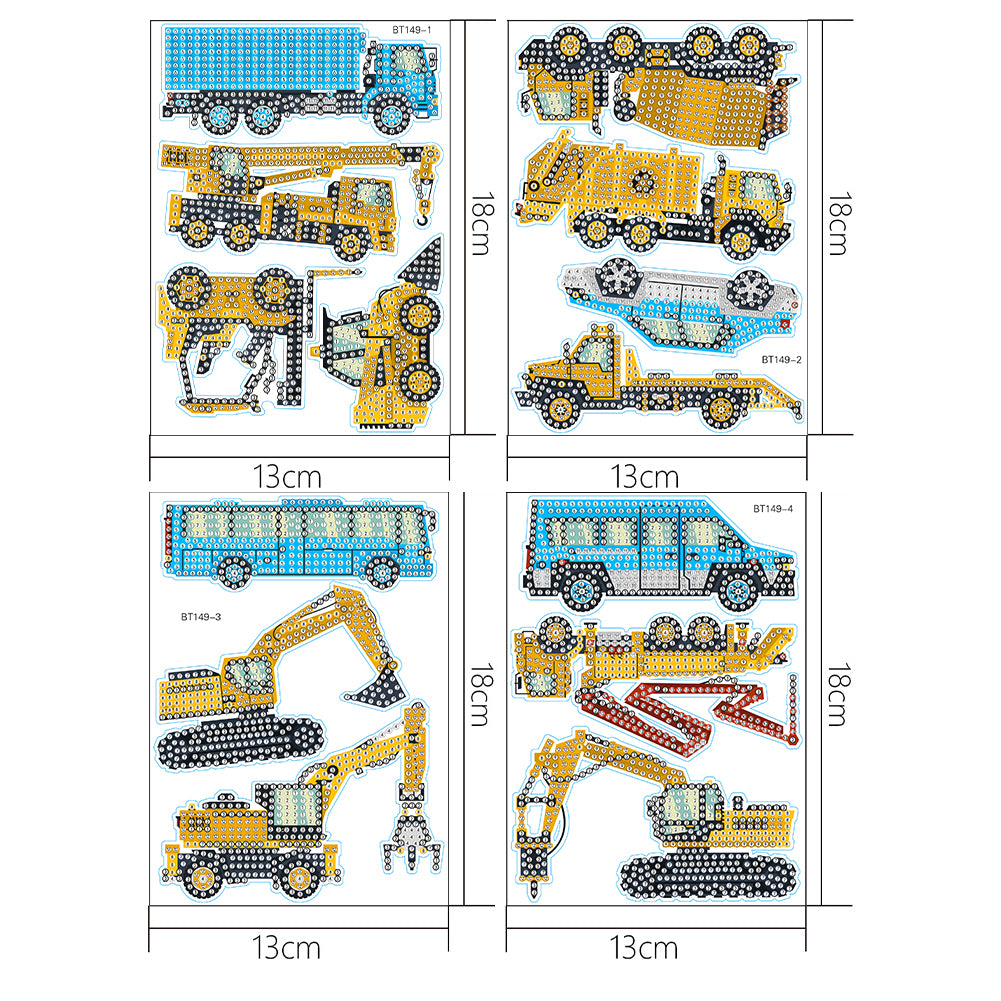 BT149-1

18cm

13cm

BT149-2

18cm

13cm

BT149-3

18cm

13cm

BT149-4

18cm

13cm