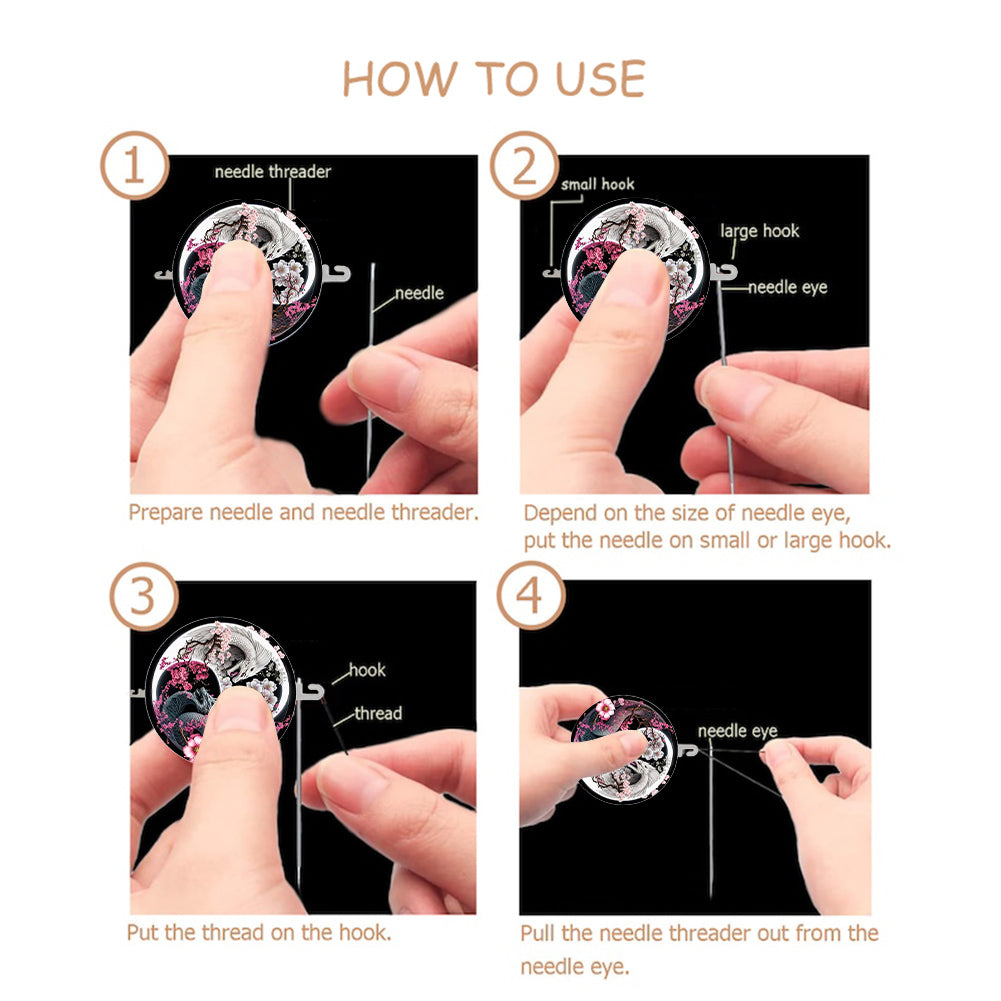 HOW TO USE

1

needle threader

needle

Prepare needle and needle threader.

2

small hook

large hook

needle eye

Depend on the size of needle eye, put the needle on small or large hook.

3

hook

thread

Put the thread on the hook.

4

needle eye

Pull the needle threader out from the needle eye.