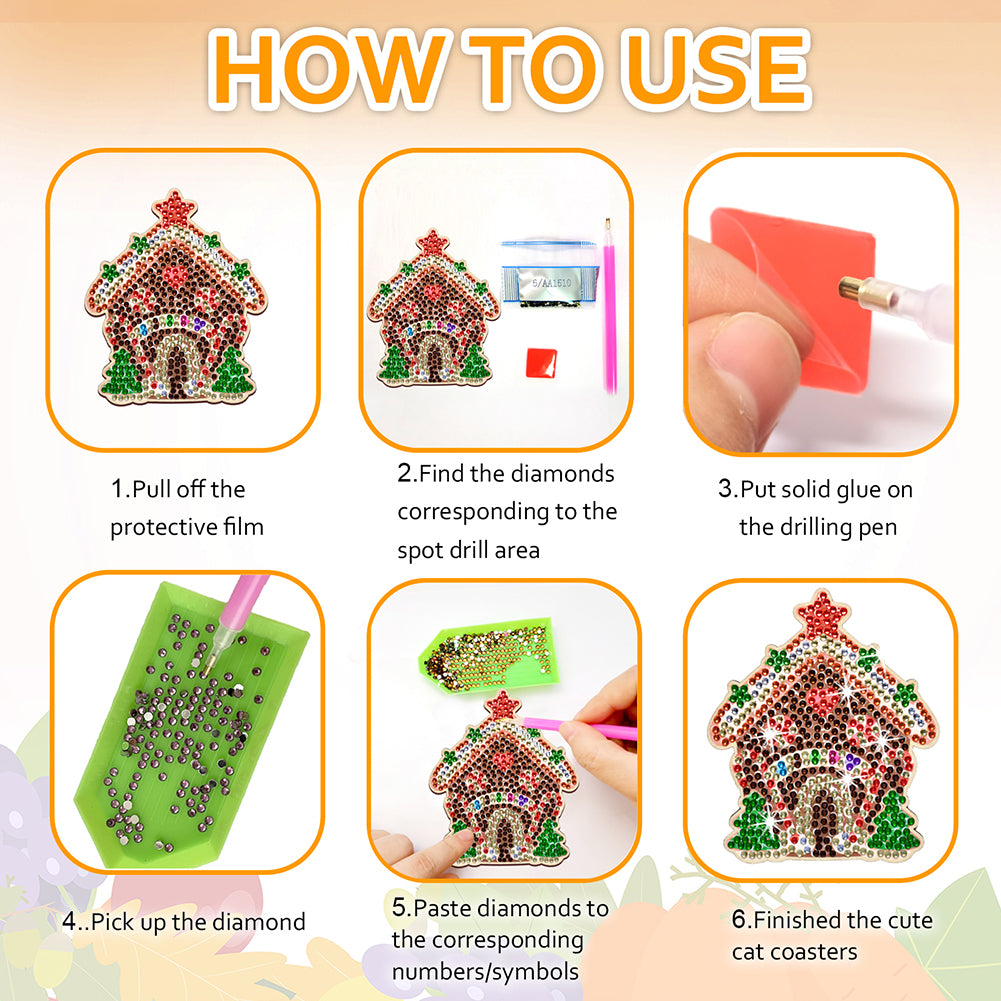 HOW TO USE

5/AA1510

1.Pull off the protective film

2.Find the diamonds corresponding to the spot drill area

3.Put solid glue on the drilling pen

4..Pick up the diamond

5.Paste diamonds to the corresponding numbers/symbols

6.Finished the cute cat coasters