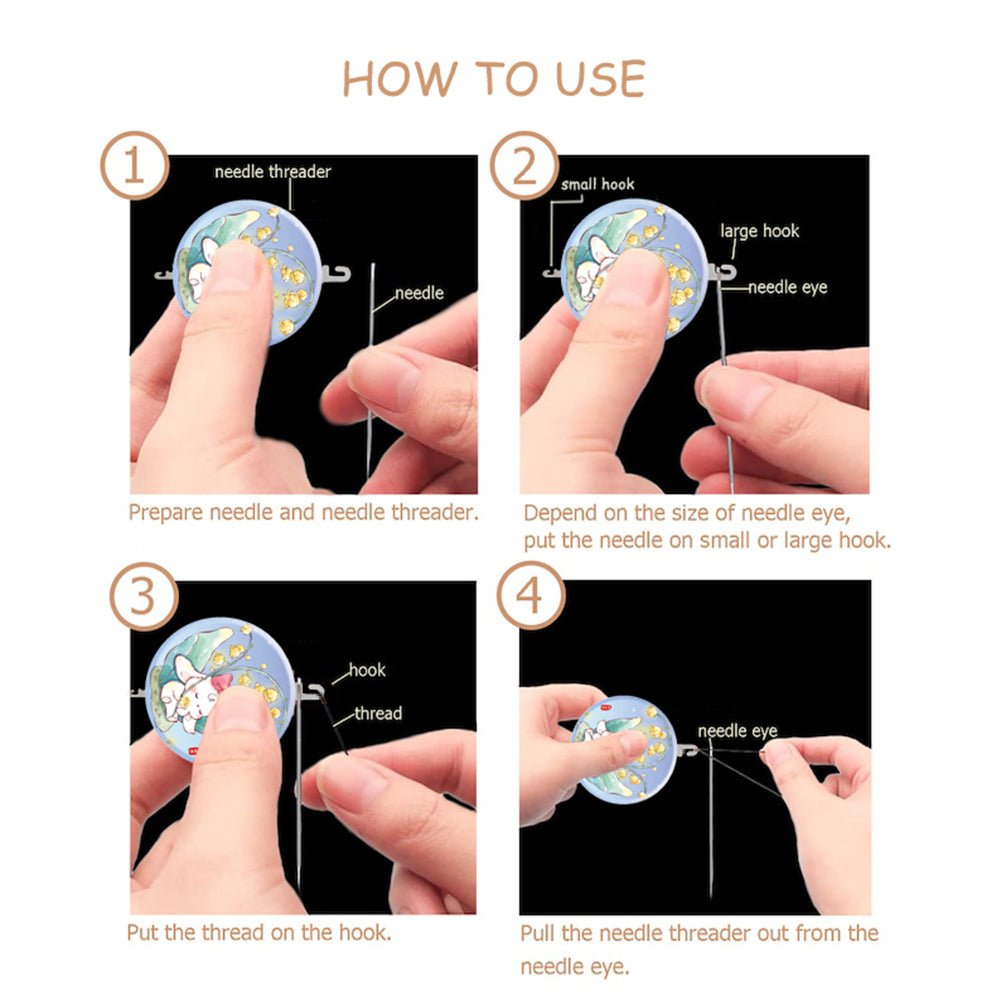 HOW TO USE

1

needle threader

needle

Prepare needle and needle threader.

2

small hook

large hook

needle eye

Depend on the size of needle eye, put the needle on small or large hook.

3

hook

thread

Put the thread on the hook.

4

needle eye

Pull the needle threader out from the needle eye.